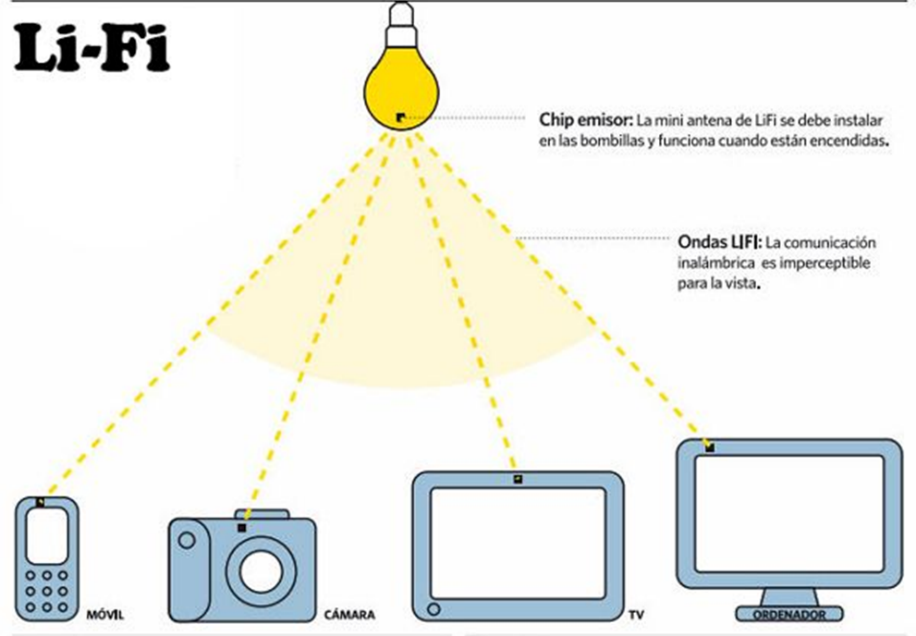 Li-Fi

Chip emisor: La mini antena de LiFi se debe instalar en las bombillas y funciona cuando están encendidas.

Ondas LIFI: La comunicación inalámbrica es imperceptible para la vista.

MÓVIL

CÁMARA

TV

ORDENADOR